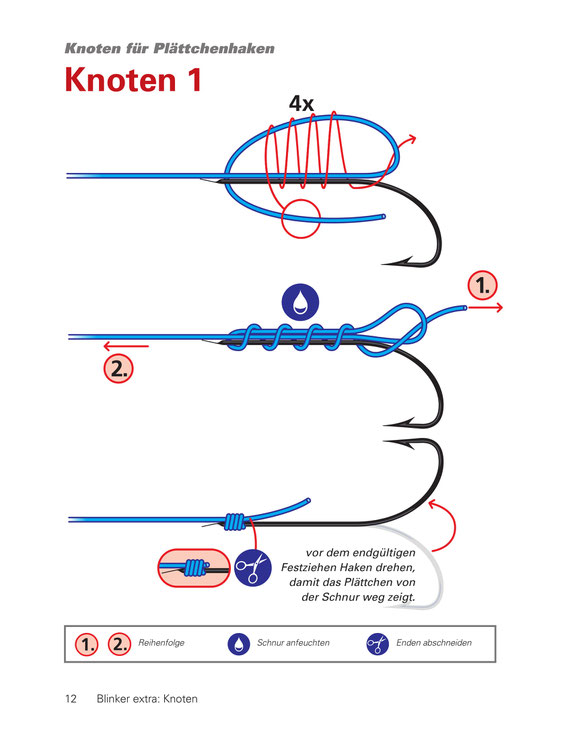 Knoten für Plättchenhaken

Knoten 1

4x

1.

2.

vor dem endgültigen Festziehen Haken drehen, damit das Plättchen von der Schnur weg zeigt.

1. 2. Reihenfolge Schnur anfeuchten Enden abschneiden

12 Blinker extra: Knoten