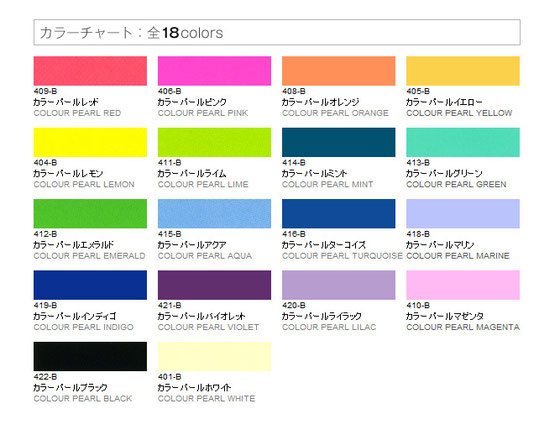 カラーチャート：全18colors

409-B
カラーパールレッド
COLOUR PEARL RED

406-B
カラーパールピンク
COLOUR PEARL PINK

408-B
カラーパールオレンジ
COLOUR PEARL ORANGE

405-B
カラーパールイエロー
COLOUR PEARL YELLOW

404-B
カラーパールレモン
COLOUR PEARL LEMON

411-B
カラーパールライム
COLOUR PEARL LIME

414-B
カラーパールミント
COLOUR PEARL MINT

413-B
カラーパールグリーン
COLOUR PEARL GREEN

412-B
カラーパールエメラルド
COLOUR PEARL EMERALD

415-B
カラーパールアクア
COLOUR PEARL AQUA

416-B
カラーパールターコイズ
COLOUR PEARL TURQUOISE

418-B
カラーパールマリン
COLOUR PEARL MARINE

419-B
カラーパールインディゴ
COLOUR PEARL INDIGO

421-B
カラーパールバイオレット
COLOUR PEARL VIOLET

420-B
カラーパールライラック
COLOUR PEARL LILAC

410-B
カラーパールマゼンタ
COLOUR PEARL MAGENTA

422-B
カラーパールブラック
COLOUR PEARL BLACK

401-B
カラーパールホワイト
COLOUR PEARL WHITE