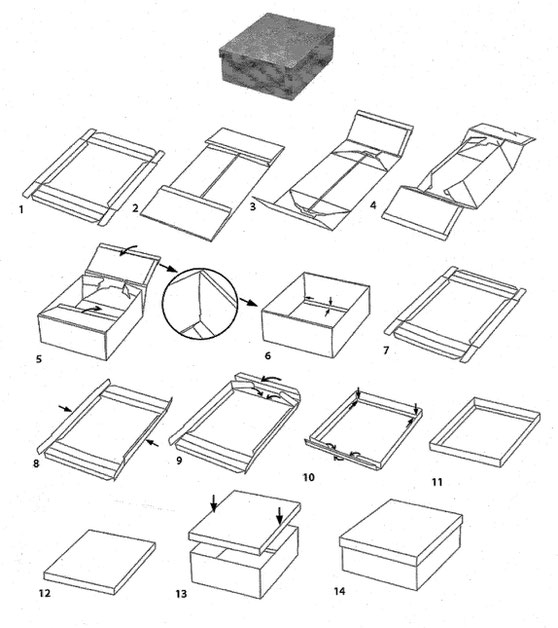 1
2
3
4
5
6
7
8
9
10
11
12
13
14