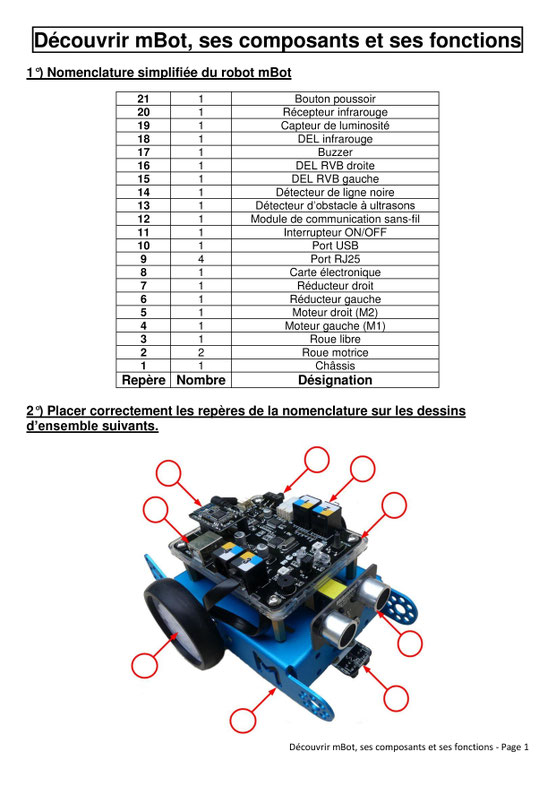 Découvrir mBot, ses composants et ses fonctions

1°) Nomenclature simplifiée du robot mBot

| 21 | 1 | Bouton poussoir |
|---|---|---|
| 20 | 1 | Récepteur infrarouge |
| 19 | 1 | Capteur de luminosité |
| 18 | 1 | DEL infrarouge |
| 17 | 1 | Buzzer |
| 16 | 1 | DEL RVB droite |
| 15 | 1 | DEL RVB gauche |
| 14 | 1 | Détecteur de ligne noire |
| 13 | 1 | Détecteur d'obstacle à ultrasons |
| 12 | 1 | Module de communication sans-fil |
| 11 | 1 | Interrupteur ON/OFF |
| 10 | 1 | Port USB |
| 9 | 4 | Port RJ25 |
| 8 | 1 | Carte électronique |
| 7 | 1 | Réducteur droit |
| 6 | 1 | Réducteur gauche |
| 5 | 1 | Moteur droit (M2) |
| 4 | 1 | Moteur gauche (M1) |
| 3 | 1 | Roue libre |
| 2 | 2 | Roue motrice |
| 1 | 1 | Châssis |
| Repère | Nombre | Désignation |

2°) Placer correctement les repères de la nomenclature sur les dessins d'ensemble suivants.

Découvrir mBot, ses composants et ses fonctions - Page 1