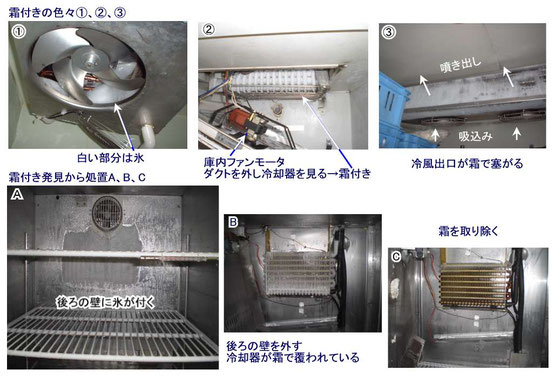 霜付きの色々①、②、③

①

白い部分は氷

②

庫内ファンモータ
ダクトを外し冷却器を見る→霜付き

③

噴き出し

吸込み

冷風出口が霜で塞がる

霜付き発見から処置A、B、C

A

後ろの壁に氷が付く

B

後ろの壁を外す
冷却器が霜で覆われている

霜を取り除く

C