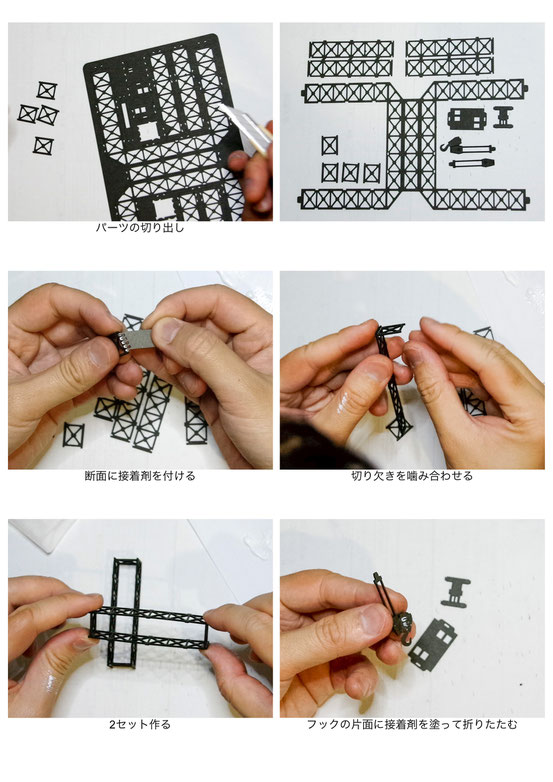 パーツの切り出し

断面に接着剤を付ける

切り欠きを噛み合わせる

2セット作る

フックの片面に接着剤を塗って折りたたむ