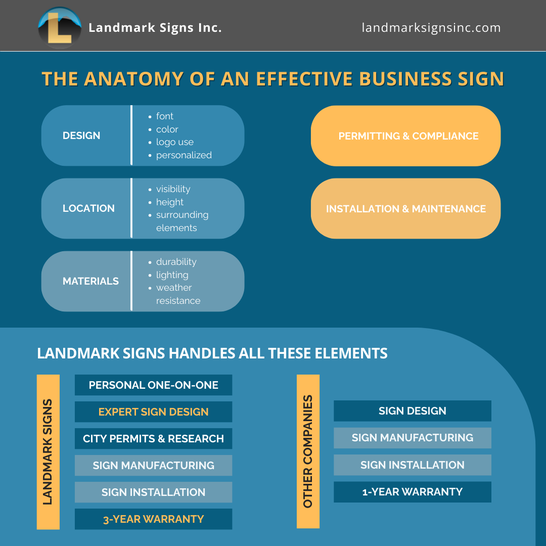 L

Landmark Signs Inc.

landmarksignsinc.com

THE ANATOMY OF AN EFFECTIVE BUSINESS SIGN

DESIGN
- font
- color
- logo use
- personalized

LOCATION
- visibility
- height
- surrounding elements

MATERIALS
- durability
- lighting
- weather resistance

PERMITTING & COMPLIANCE

INSTALLATION & MAINTENANCE

LANDMARK SIGNS HANDLES ALL THESE ELEMENTS

LANDMARK SIGNS

PERSONAL ONE-ON-ONE
EXPERT SIGN DESIGN
CITY PERMITS & RESEARCH
SIGN MANUFACTURING
SIGN INSTALLATION
3-YEAR WARRANTY

OTHER COMPANIES

SIGN DESIGN
SIGN MANUFACTURING
SIGN INSTALLATION
1-YEAR WARRANTY