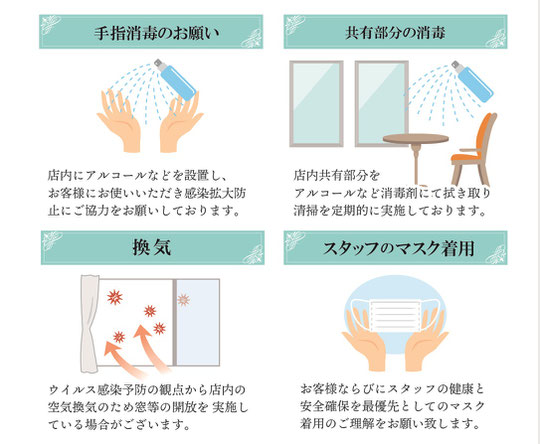 手指消毒のお願い

店内にアルコールなどを設置し、お客様にお使いいただき感染拡大防止にご協力をお願いしております。

共有部分の消毒

店内共有部分をアルコールなど消毒剤にて拭き取り清掃を定期的に実施しております。

換気

ウイルス感染予防の観点から店内の空気換気のため窓等の開放を 実施している場合がございます。

スタッフのマスク着用

お客様ならびにスタッフの健康と安全確保を最優先としてのマスク着用のご理解をお願い致します。