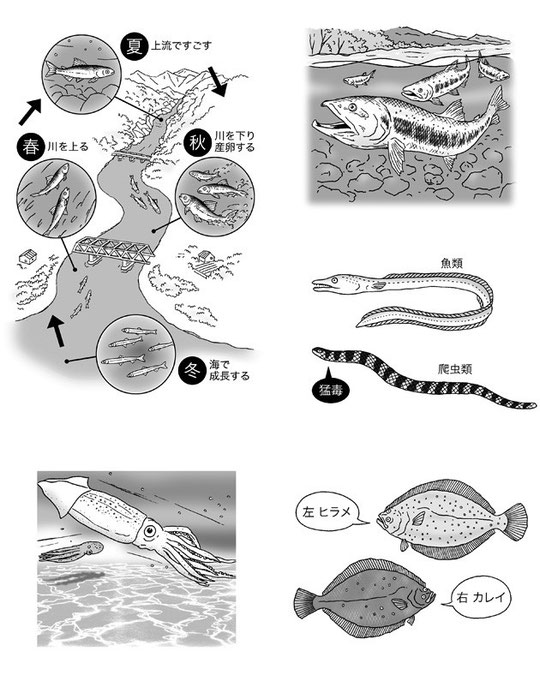 夏 上流ですごす

春 川を上る

秋 川を下り産卵する

冬 海で成長する

魚類

爬虫類

猛毒

左 ヒラメ

右 カレイ