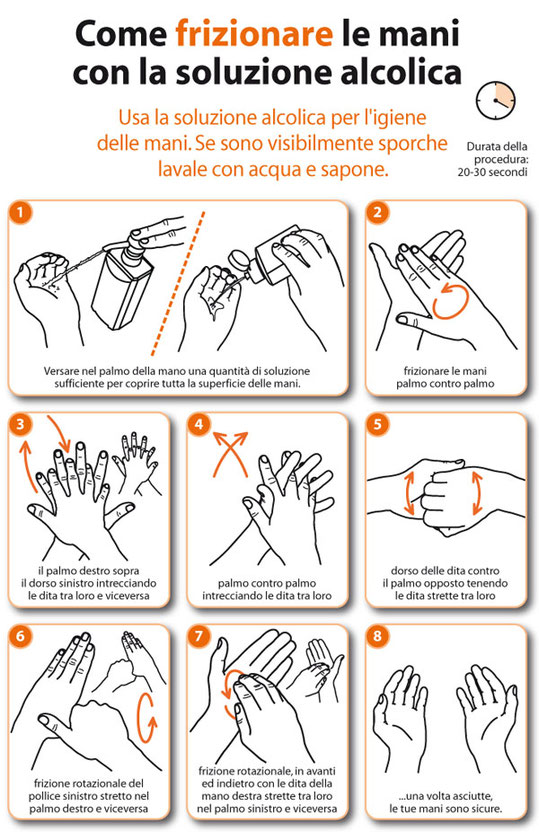 Come frizionare le mani con la soluzione alcolica

Usa la soluzione alcolica per l'igiene delle mani. Se sono visibilmente sporche lavale con acqua e sapone.

Durata della procedura: 20-30 secondi

1

Versare nel palmo della mano una quantità di soluzione sufficiente per coprire tutta la superficie delle mani.

2

frizionare le mani palmo contro palmo

3

il palmo destro sopra il dorso sinistro intrecciando le dita tra loro e viceversa

4

palmo contro palmo intrecciando le dita tra loro

5

dorso delle dita contro il palmo opposto tenendo le dita strette tra loro

6

frizione rotazionale del pollice sinistro stretto nel palmo destro e viceversa

7

frizione rotazionale, in avanti ed indietro con le dita della mano destra strette tra loro nel palmo sinistro e viceversa

8

...una volta asciutte, le tue mani sono sicure.