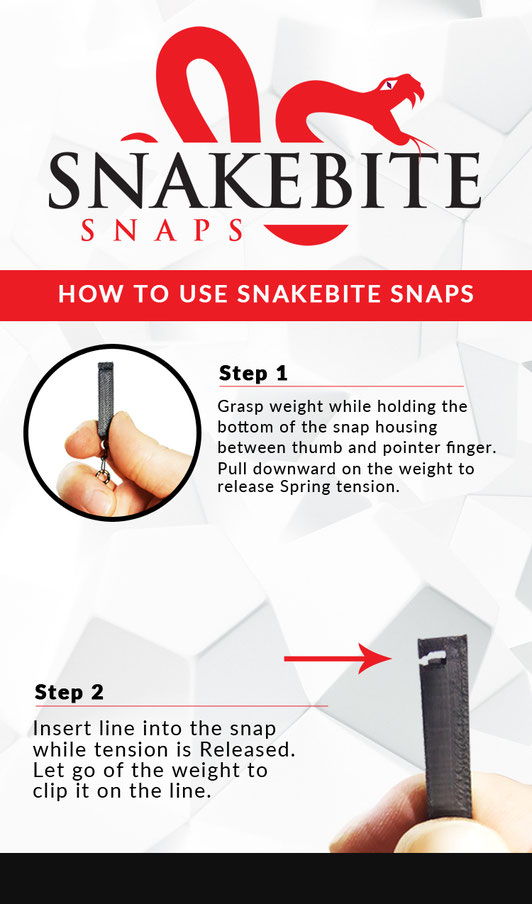 SNAKEBITE
SNAPS

HOW TO USE SNAKEBITE SNAPS

Step 1

Grasp weight while holding the bottom of the snap housing between thumb and pointer finger. Pull downward on the weight to release Spring tension.

Step 2

Insert line into the snap while tension is Released. Let go of the weight to clip it on the line.