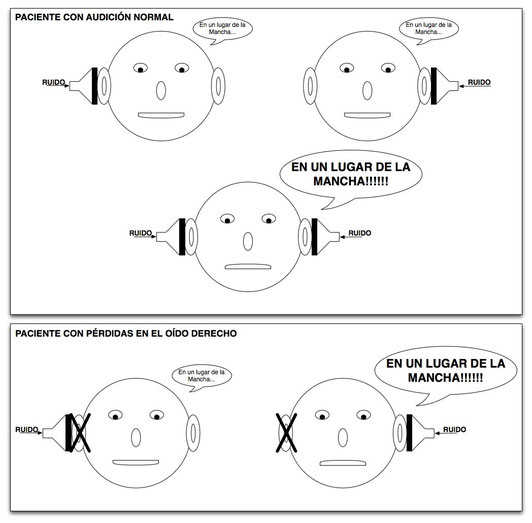 PACIENTE CON AUDICIÓN NORMAL

En un lugar de la Mancha...

RUIDO

En un lugar de la Mancha...

RUIDO

EN UN LUGAR DE LA MANCHA!!!!!!

RUIDO

RUIDO

PACIENTE CON PÉRDIDAS EN EL OÍDO DERECHO

En un lugar de la Mancha...

RUIDO

EN UN LUGAR DE LA MANCHA!!!!!!

RUIDO