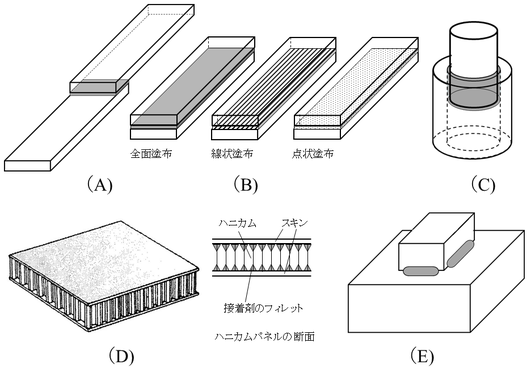 全面塗布

線状塗布

点状塗布

(A)

(B)

(C)

ハニカム

スキン

接着剤のフィレット

ハニカムパネルの断面

(D)

(E)