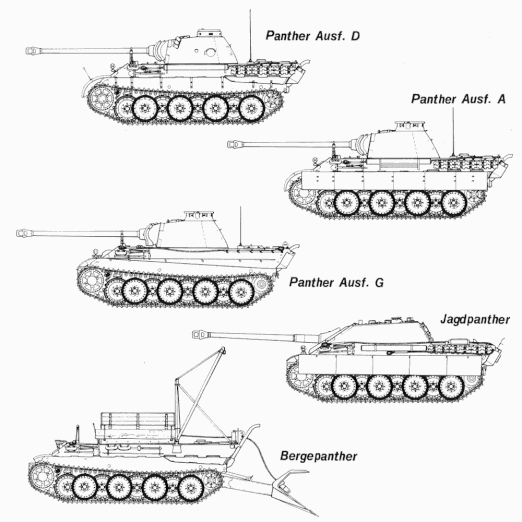 Panther Ausf. D

Panther Ausf. A

Panther Ausf. G

Jagdpanther

Bergepanther