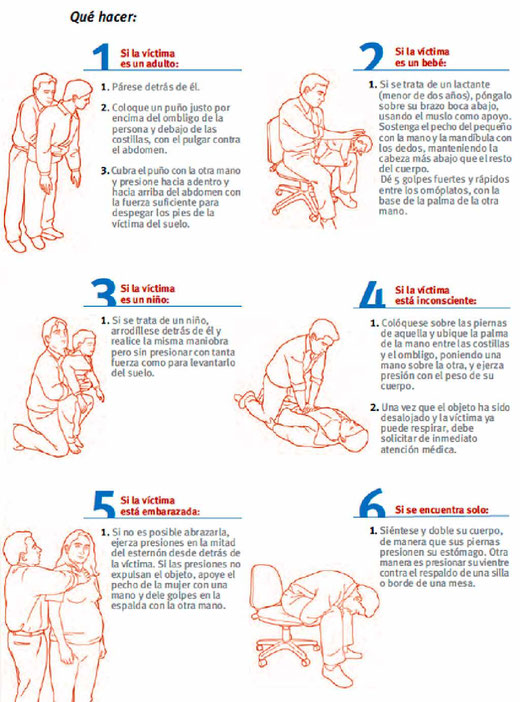 Qué hacer:

1 Si la víctima es un adulto:

1. Párese detrás de él.

2. Coloque un puño justo por encima del ombligo de la persona y debajo de las costillas, con el pulgar contra el abdomen.

3. Cubra el puño con la otra mano y presione hacia adentro y hacia arriba del abdomen con la fuerza suficiente para despegar los pies de la víctima del suelo.

2 Si la víctima es un bebé:

1. Si se trata de un lactante (menor de dos años), póngalo sobre su brazo boca abajo, usando el muslo como apoyo. Sostenga el pecho del pequeño con la mano y la mandíbula con los dedos, manteniendo la cabeza más abajo que el resto del cuerpo. Dé 5 golpes fuertes y rápidos entre los omóplatos, con la base de la palma de la otra mano.

3 Si la víctima es un niño:

1. Si se trata de un niño, arrodíllese detrás de él y realice la misma maniobra pero sin presionar con tanta fuerza como para levantarlo del suelo.

4 Si la víctima está inconsciente:

1. Colóquese sobre las piernas de aquella y ubique la palma de la mano entre las costillas y el ombligo, poniendo una mano sobre la otra, y ejerza presión con el peso de su cuerpo.

2. Una vez que el objeto ha sido desalojado y la víctima ya puede respirar, debe solicitar de inmediato atención médica.

5 Si la víctima está embarazada:

1. Si no es posible abrazarla, ejerza presiones en la mitad del esternón desde detrás de la víctima. Si las presiones no expulsan el objeto, apoye el pecho de la mujer con una mano y dele golpes en la espalda con la otra mano.

6 Si se encuentra solo:

1. Siéntese y doble su cuerpo, de manera que sus piernas presionen su estómago. Otra manera es presionar su vientre contra el respaldo de una silla o borde de una mesa.