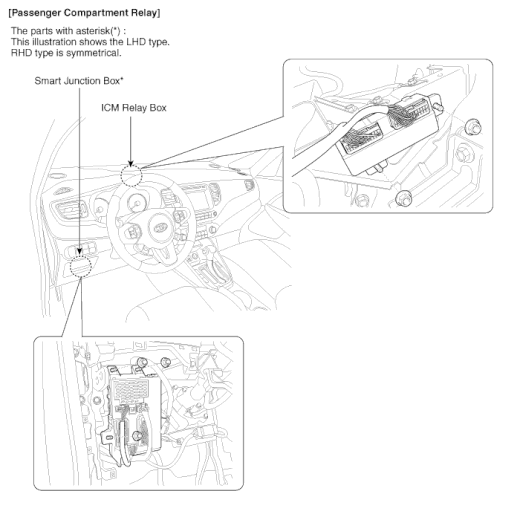 [Passenger Compartment Relay]

The parts with asterisk(*) :
This illustration shows the LHD type.
RHD type is symmetrical.

Smart Junction Box*

ICM Relay Box