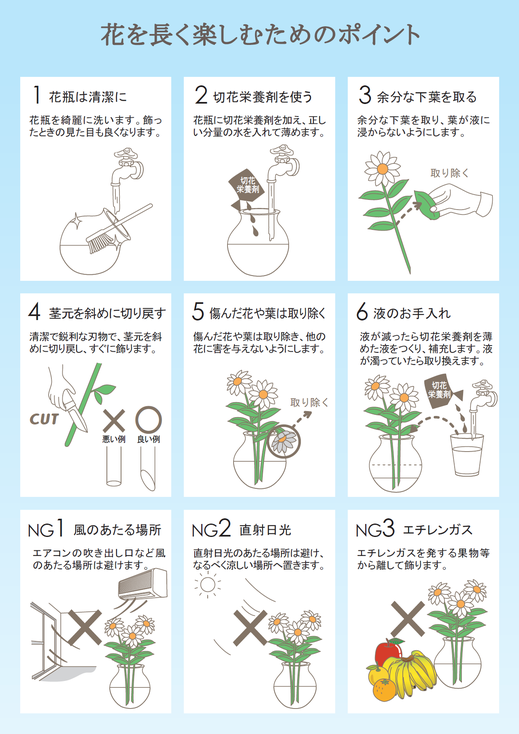 花を長く楽しむためのポイント

1 花瓶は清潔に

花瓶を綺麗に洗います。飾ったときの見た目も良くなります。

2 切花栄養剤を使う

花瓶に切花栄養剤を加え、正しい分量の水を入れて薄めます。

切花栄養剤

3 余分な下葉を取る

余分な下葉を取り、葉が液に浸からないようにします。

取り除く

4 茎元を斜めに切り戻す

清潔で鋭利な刃物で、茎元を斜めに切り戻し、すぐに飾ります。

CUT

悪い例

良い例

5 傷んだ花や葉は取り除く

傷んだ花や葉は取り除き、他の花に害を与えないようにします。

取り除く

6 液のお手入れ

液が減ったら切花栄養剤を薄めた液をつくり、補充します。液が濁っていたら取り換えます。

切花栄養剤

NG1 風のあたる場所

エアコンの吹き出し口など風のあたる場所は避けます。

NG2 直射日光

直射日光のあたる場所は避け、なるべく涼しい場所へ置きます。

NG3 エチレンガス

エチレンガスを発する果物等から離して飾ります。