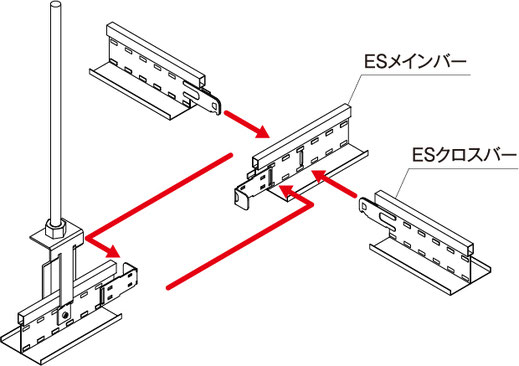 ESメインバー

ESクロスバー