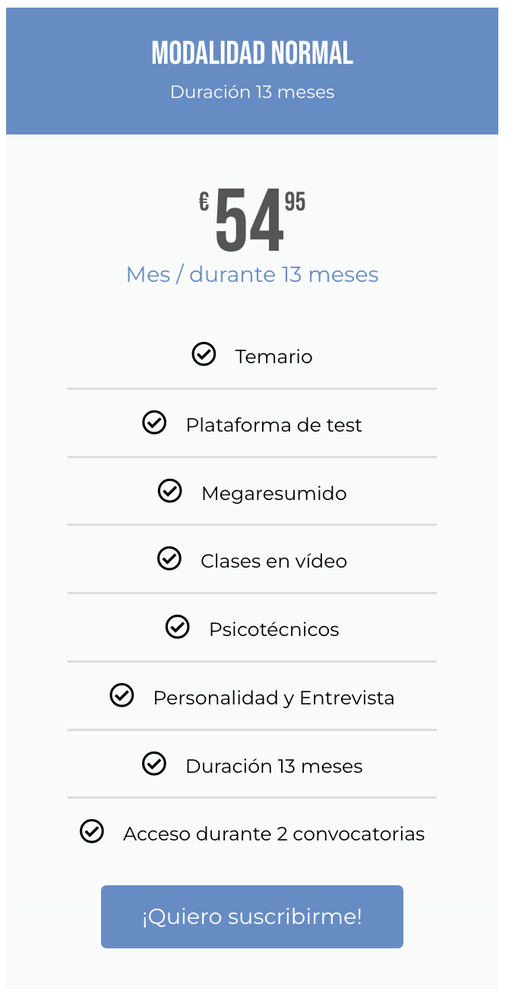 MODALIDAD NORMAL

Duración 13 meses

€ 54 95

Mes / durante 13 meses

Temario

Plataforma de test

Megaresumido

Clases en vídeo

Psicotécnicos

Personalidad y Entrevista

Duración 13 meses

Acceso durante 2 convocatorias

¡Quiero suscribirme!