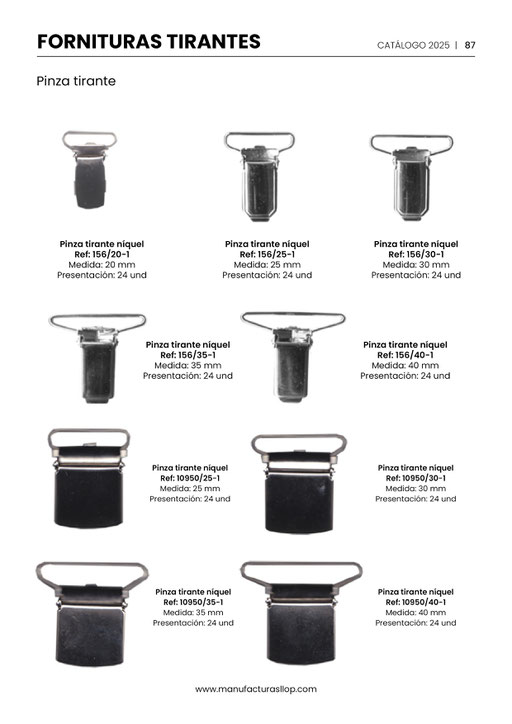 FORNITURAS TIRANTES

CATÁLOGO 2025 | 87

Pinza tirante

Pinza tirante níquel
Ref: 156/20-1
Medida: 20 mm
Presentación: 24 und

Pinza tirante níquel
Ref: 156/25-1
Medida: 25 mm
Presentación: 24 und

Pinza tirante níquel
Ref: 156/30-1
Medida: 30 mm
Presentación: 24 und

Pinza tirante níquel
Ref: 156/35-1
Medida: 35 mm
Presentación: 24 und

Pinza tirante níquel
Ref: 156/40-1
Medida: 40 mm
Presentación: 24 und

Pinza tirante níquel
Ref: 10950/25-1
Medida: 25 mm
Presentación: 24 und

Pinza tirante níquel
Ref: 10950/30-1
Medida: 30 mm
Presentación: 24 und

Pinza tirante níquel
Ref: 10950/35-1
Medida: 35 mm
Presentación: 24 und

Pinza tirante níquel
Ref: 10950/40-1
Medida: 40 mm
Presentación: 24 und

www.manufacturasllop.com