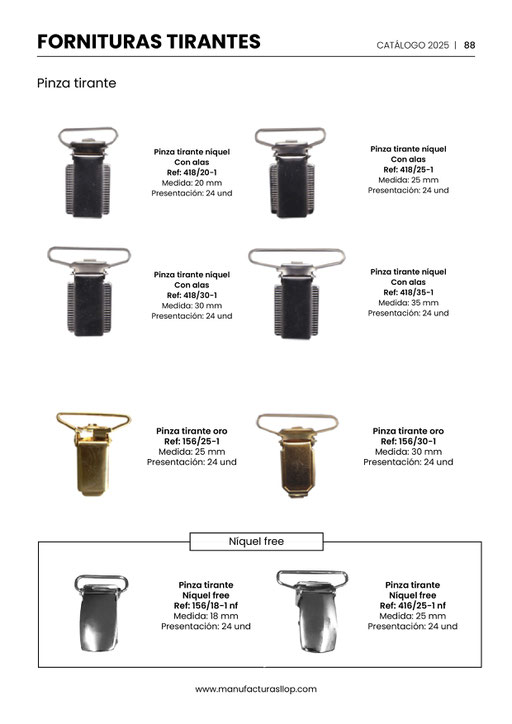 FORNITURAS TIRANTES

CATÁLOGO 2025 | 88

Pinza tirante

Pinza tirante níquel
Con alas
Ref: 418/20-1
Medida: 20 mm
Presentación: 24 und

Pinza tirante níquel
Con alas
Ref: 418/25-1
Medida: 25 mm
Presentación: 24 und

Pinza tirante níquel
Con alas
Ref: 418/30-1
Medida: 30 mm
Presentación: 24 und

Pinza tirante níquel
Con alas
Ref: 418/35-1
Medida: 35 mm
Presentación: 24 und

Pinza tirante oro
Ref: 156/25-1
Medida: 25 mm
Presentación: 24 und

Pinza tirante oro
Ref: 156/30-1
Medida: 30 mm
Presentación: 24 und

Níquel free

Pinza tirante
Níquel free
Ref: 156/18-1 nf
Medida: 18 mm
Presentación: 24 und

Pinza tirante
Níquel free
Ref: 416/25-1 nf
Medida: 25 mm
Presentación: 24 und

www.manufacturasllop.com