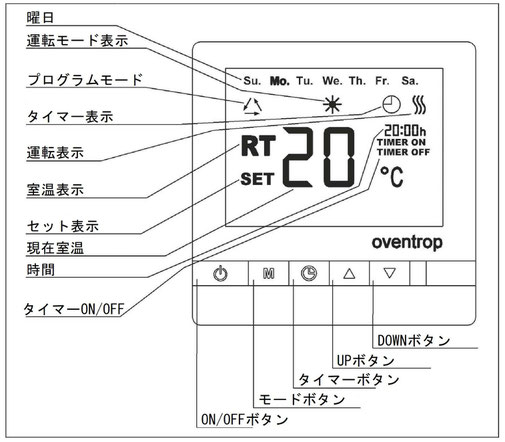 曜日
運転モード表示
プログラムモード
タイマー表示
運転表示
室温表示
セット表示
現在室温
時間
タイマーON/OFF

Su. Mo. Tu. We. Th. Fr. Sa.
RT
SET
20
20:00h
TIMER ON
TIMER OFF
°C
oventrop
M

DOWNボタン
UPボタン
タイマーボタン
モードボタン
ON/OFFボタン