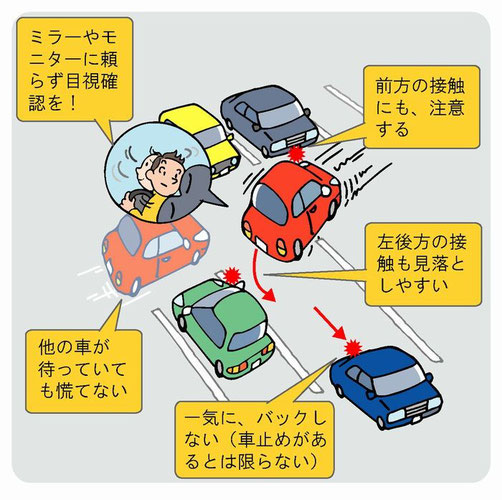 ミラーやモニターに頼らず目視確認を！

前方の接触にも、注意する

左後方の接触も見落としやすい

他の車が待っていても慌てない

一気に、バックしない（車止めがあるとは限らない）