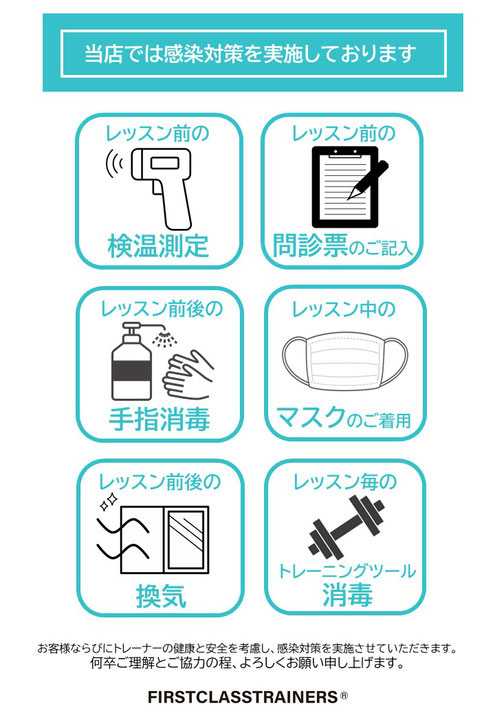 当店では感染対策を実施しております

レッスン前の
検温測定

レッスン前の
問診票のご記入

レッスン前後の
手指消毒

レッスン中の
マスクのご着用

レッスン前後の
換気

レッスン毎の
トレーニングツール
消毒

お客様ならびにトレーナーの健康と安全を考慮し、感染対策を実施させていただきます。
何卒ご理解とご協力の程、よろしくお願い申し上げます。

FIRSTCLASSTRAINERS®