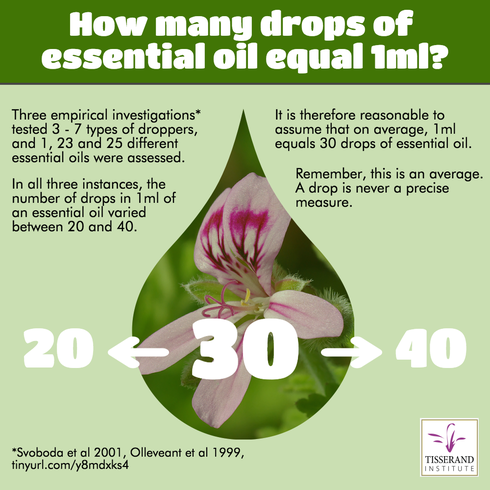 How many drops of essential oil equal 1ml?

Three empirical investigations* tested 3 - 7 types of droppers, and 1, 23 and 25 different essential oils were assessed.

In all three instances, the number of drops in 1ml of an essential oil varied between 20 and 40.

It is therefore reasonable to assume that on average, 1ml equals 30 drops of essential oil.

Remember, this is an average. A drop is never a precise measure.

20 ← 30 → 40

*Svoboda et al 2001, Olleveant et al 1999, tinyurl.com/y8mdxks4

TISSERAND INSTITUTE