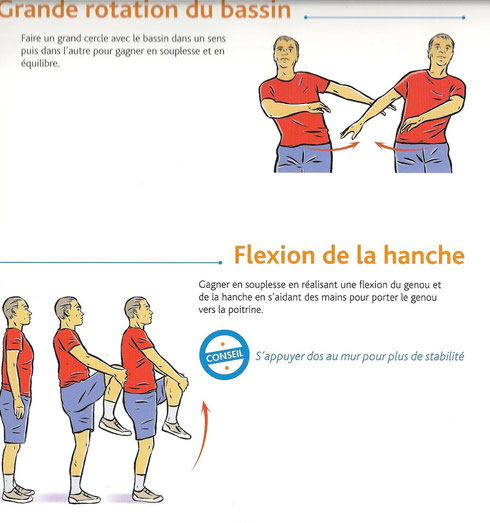 Grande rotation du bassin

Faire un grand cercle avec le bassin dans un sens puis dans l'autre pour gagner en souplesse et en équilibre.

Flexion de la hanche

Gagner en souplesse en réalisant une flexion du genou et de la hanche en s'aidant des mains pour porter le genou vers la poitrine.

CONSEIL

S'appuyer dos au mur pour plus de stabilité