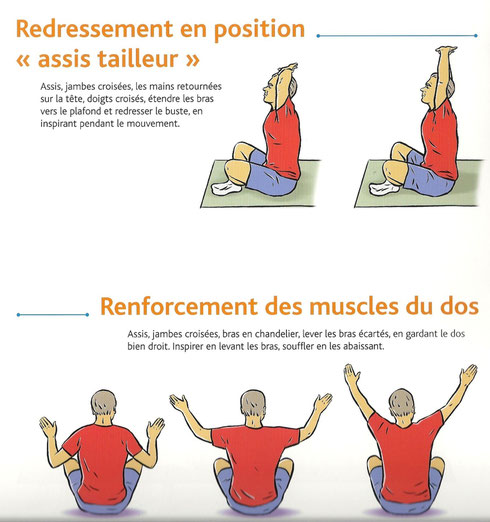 Redressement en position « assis tailleur »

Assis, jambes croisées, les mains retournées sur la tête, doigts croisés, étendre les bras vers le plafond et redresser le buste, en inspirant pendant le mouvement.

Renforcement des muscles du dos

Assis, jambes croisées, bras en chandelier, lever les bras écartés, en gardant le dos bien droit. Inspirer en levant les bras, souffler en les abaissant.