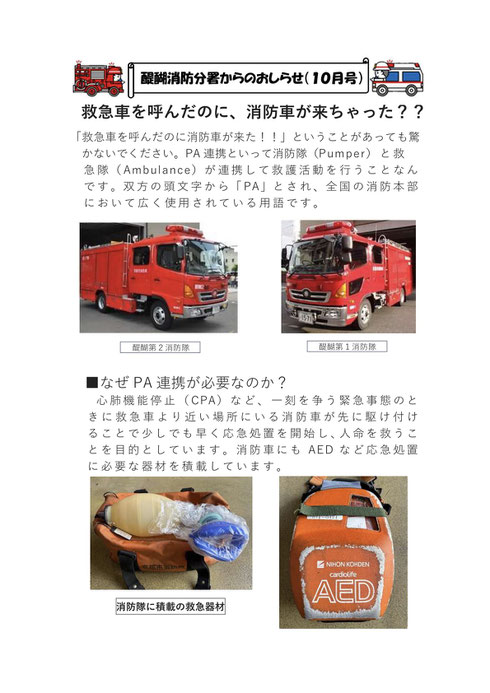 醍醐消防分署からのおしらせ（10月号）

救急車を呼んだのに、消防車が来ちゃった？？

「救急車を呼んだのに消防車が来た！！」ということがあっても驚かないでください。PA連携といって消防隊（Pumper）と救急隊（Ambulance）が連携して救護活動を行うことなんです。双方の頭文字から「PA」とされ、全国の消防本部において広く使用されている用語です。

醍醐第２消防隊

醍醐第１消防隊

■なぜPA連携が必要なのか？

心肺機能停止（CPA）など、一刻を争う緊急事態のときに救急車より近い場所にいる消防車が先に駆け付けることで少しでも早く応急処置を開始し、人命を救うことを目的としています。消防車にもAEDなど応急処置に必要な器材を積載しています。

消防隊に積載の救急器材

NIHON KOHDEN
cardiolife
AED