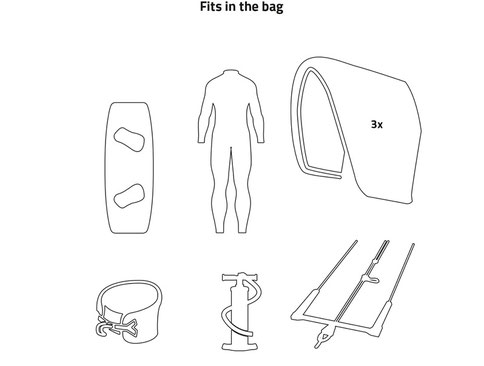 Fits in the bag

3x