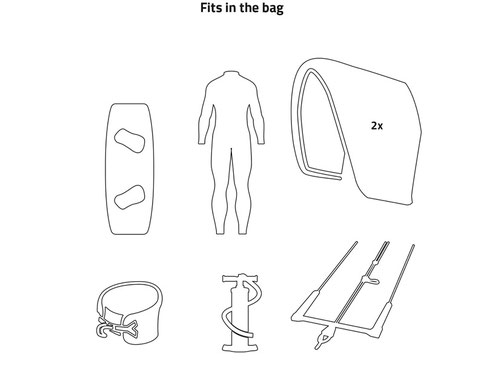 Fits in the bag

2x