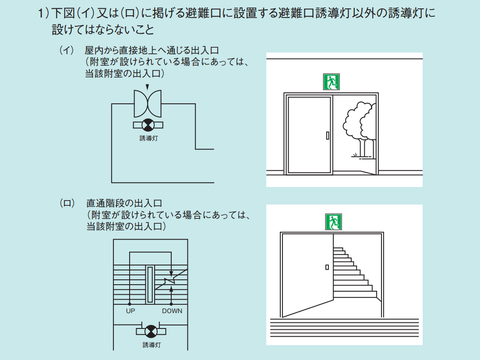 1）下図（イ）又は（ロ）に掲げる避難口に設置する避難口誘導灯以外の誘導灯に設けてはならないこと

（イ）　屋内から直接地上へ通じる出入口
（附室が設けられている場合にあっては、当該附室の出入口）

誘導灯

（ロ）　直通階段の出入口
（附室が設けられている場合にあっては、当該附室の出入口）

UP　DOWN

誘導灯