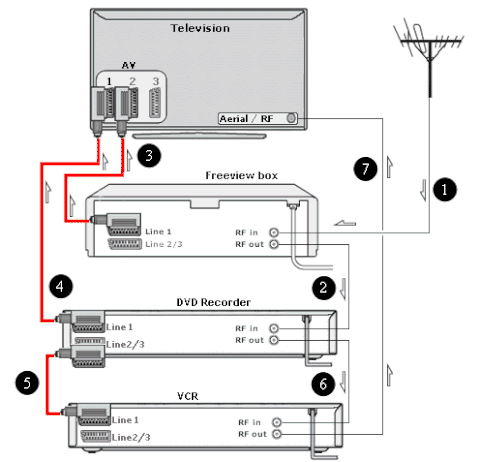 Television

AV
1 2 3

Aerial / RF

3

7

1

Freeview box

Line 1
Line 2/3
RF in
RF out

4

2

DVD Recorder

Line 1
Line2/3
RF in
RF out

5

6

VCR

Line 1
Line2/3
RF in
RF out