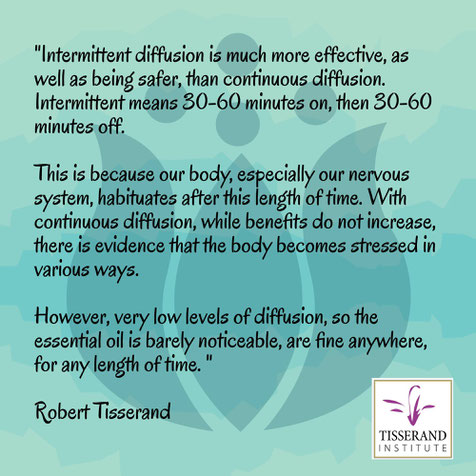 "Intermittent diffusion is much more effective, as well as being safer, than continuous diffusion. Intermittent means 30-60 minutes on, then 30-60 minutes off.

This is because our body, especially our nervous system, habituates after this length of time. With continuous diffusion, while benefits do not increase, there is evidence that the body becomes stressed in various ways.

However, very low levels of diffusion, so the essential oil is barely noticeable, are fine anywhere, for any length of time. "

Robert Tisserand

TISSERAND
INSTITUTE