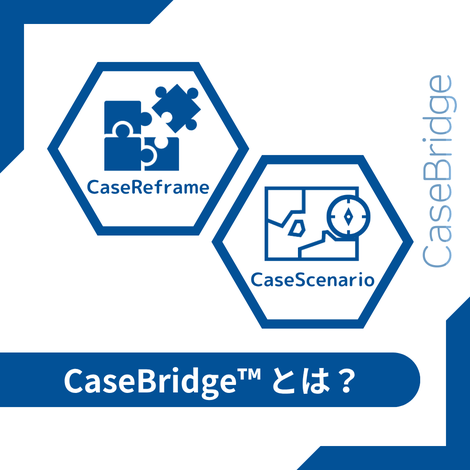 CaseReframe

CaseScenario

CaseBridge

CaseBridge™ とは？