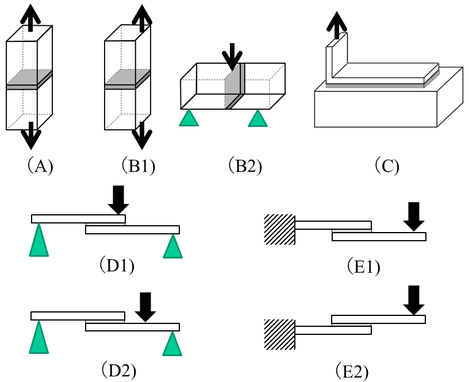 （A)

（B1)

（B2)

（C)

（D1)

（E1)

（D2)

（E2)