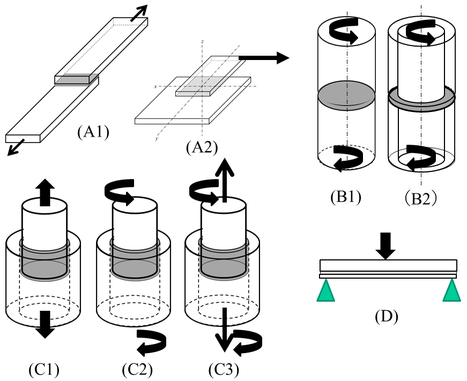 (A1)

(A2)

(B1)

(B2)

(C1)

(C2)

(C3)

(D)