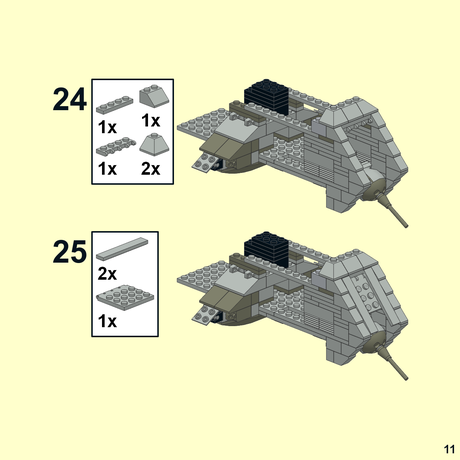 24

1x 1x

1x 2x

25

2x

1x

11