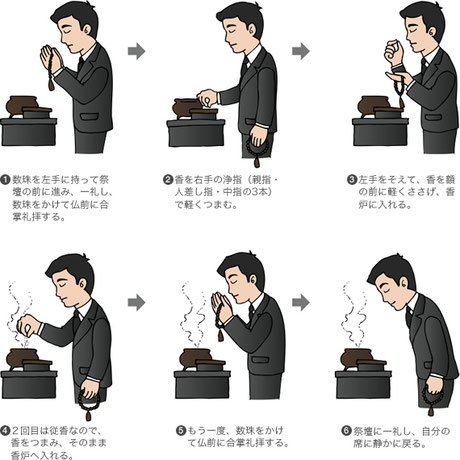 ❶数珠を左手に持って祭壇の前に進み、一礼し、数珠をかけて仏前に合掌礼拝する。

❷香を右手の浄指（親指・人差し指・中指の3本）で軽くつまむ。

❸左手をそえて、香を額の前に軽くささげ、香炉に入れる。

❹２回目は従香なので、香をつまみ、そのまま香炉へ入れる。

❺もう一度、数珠をかけて仏前に合掌礼拝する。

❻祭壇に一礼し、自分の席に静かに戻る。