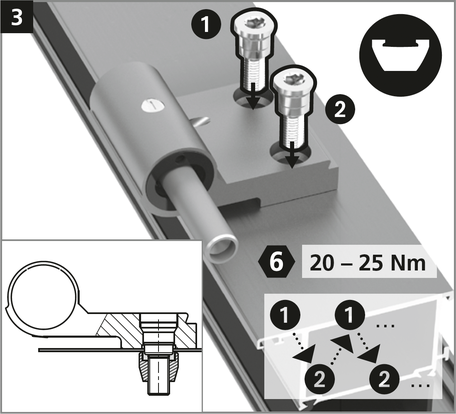 3

1

2

6

20 – 25 Nm

1

1

...

2

2

...