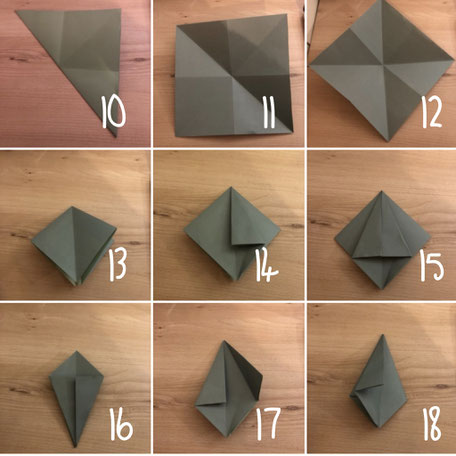 10

11

12

13

14

15

16

17

18