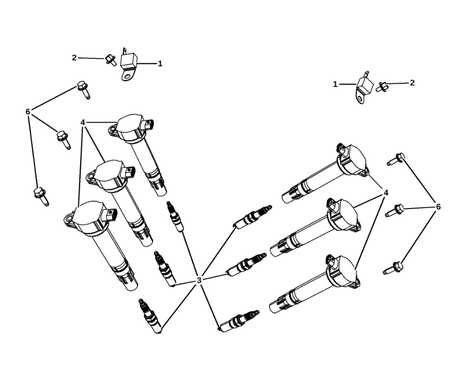 2
1
1
2
6
4
4
6
3