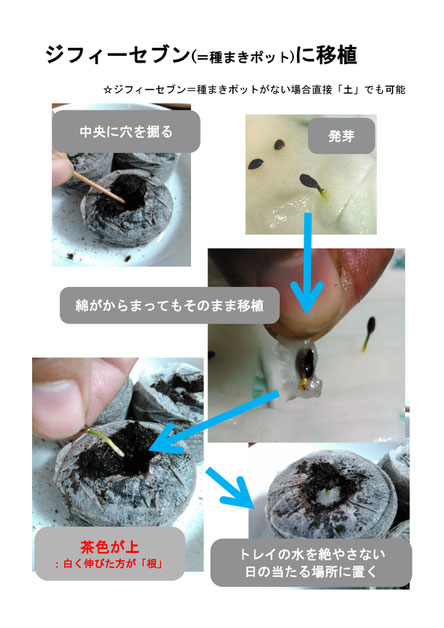 ジフィーセブン(=種まきポット)に移植

☆ジフィーセブン=種まきポットがない場合直接「土」でも可能

中央に穴を掘る

発芽

綿がからまってもそのまま移植

茶色が上
:白く伸びた方が「根」

トレイの水を絶やさない
日の当たる場所に置く