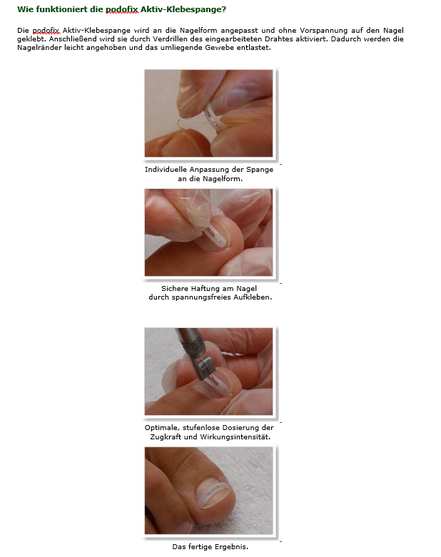 Wie funktioniert die podofix Aktiv-Klebespange?

Die podofix Aktiv-Klebespange wird an die Nagelform angepasst und ohne Vorspannung auf den Nagel geklebt. Anschließend wird sie durch Verdrillen des eingearbeiteten Drahtes aktiviert. Dadurch werden die Nagelränder leicht angehoben und das umliegende Gewebe entlastet.

Individuelle Anpassung der Spange an die Nagelform.

Sichere Haftung am Nagel durch spannungsfreies Aufkleben.

Optimale, stufenlose Dosierung der Zugkraft und Wirkungsintensität.

Das fertige Ergebnis.