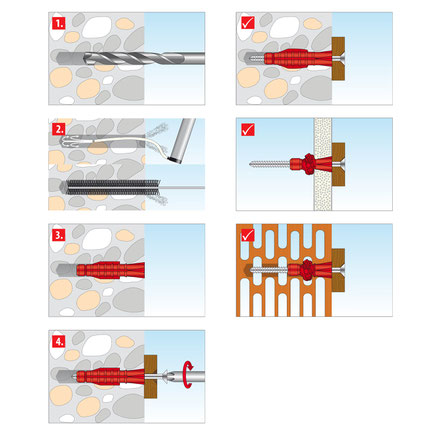 1.

2.

3.

4.