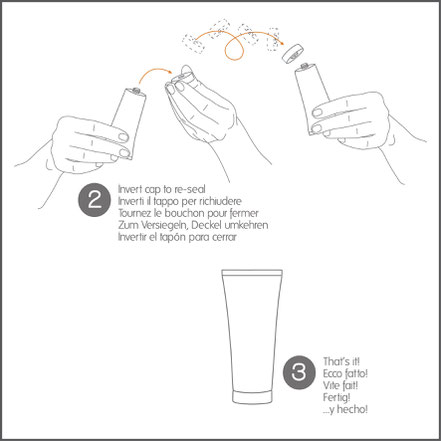 2
Invert cap to re-seal
Inverti il tappo per richiudere
Tournez le bouchon pour fermer
Zum Versiegeln, Deckel umkehren
Invertir el tapón para cerrar

3
That's it!
Ecco fatto!
Vite fait!
Fertig!
...y hecho!