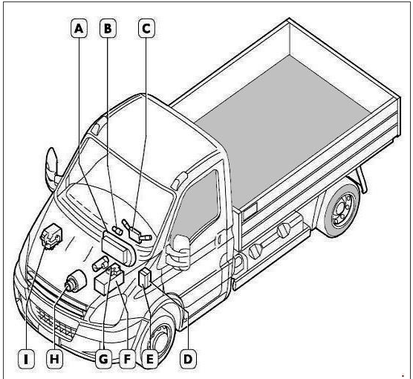 A
B
C
I
H
G
F
E
D