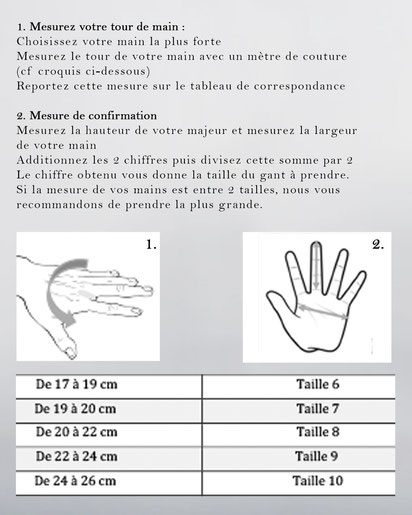 1. Mesurez votre tour de main :
Choisissez votre main la plus forte
Mesurez le tour de votre main avec un mètre de couture (cf croquis ci-dessous)
Reportez cette mesure sur le tableau de correspondance

2. Mesure de confirmation
Mesurez la hauteur de votre majeur et mesurez la largeur de votre main
Additionnez les 2 chiffres puis divisez cette somme par 2
Le chiffre obtenu vous donne la taille du gant à prendre.
Si la mesure de vos mains est entre 2 tailles, nous vous recommandons de prendre la plus grande.

1.

2.

| De 17 à 19 cm | Taille 6 |
|---|---|
| De 19 à 20 cm | Taille 7 |
| De 20 à 22 cm | Taille 8 |
| De 22 à 24 cm | Taille 9 |
| De 24 à 26 cm | Taille 10 |