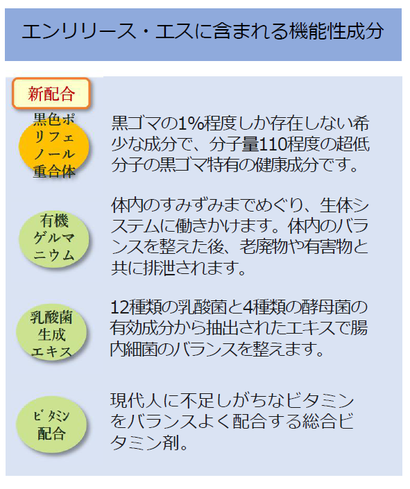 エンリリース・エスに含まれる機能性成分

新配合

黒色ポリフェノール重合体

黒ゴマの1%程度しか存在しない希少な成分で、分子量110程度の超低分子の黒ゴマ特有の健康成分です。

有機ゲルマニウム

体内のすみずみまでめぐり、生体システムに働きかけます。体内のバランスを整えた後、老廃物や有害物と共に排泄されます。

乳酸菌生成エキス

12種類の乳酸菌と4種類の酵母菌の有効成分から抽出されたエキスで腸内細菌のバランスを整えます。

ビタミン配合

現代人に不足しがちなビタミンをバランスよく配合する総合ビタミン剤。