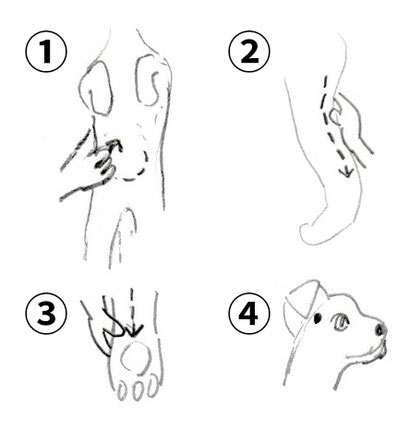 1

2

3

4