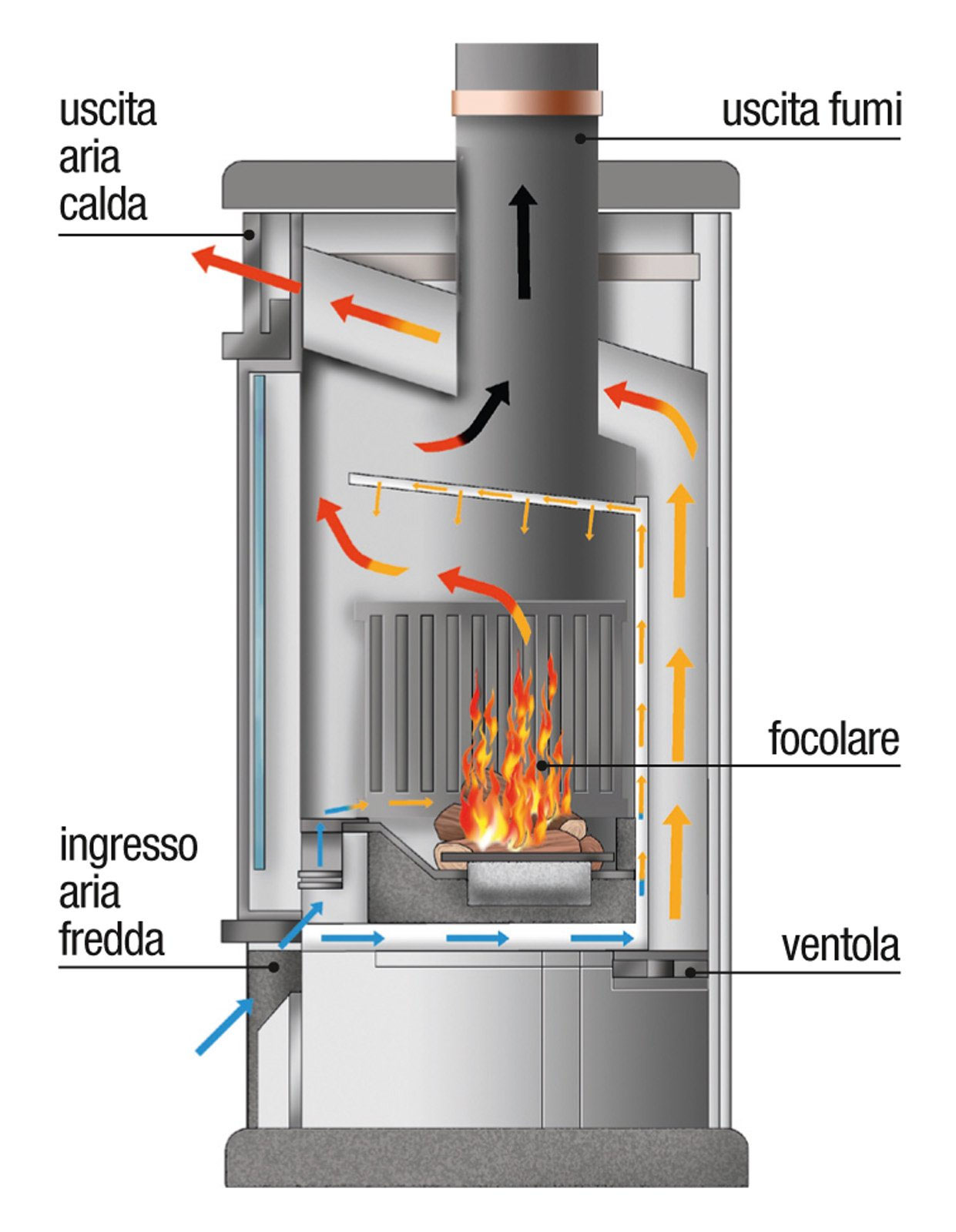 uscita aria calda

uscita fumi

focolare

ingresso aria fredda

ventola